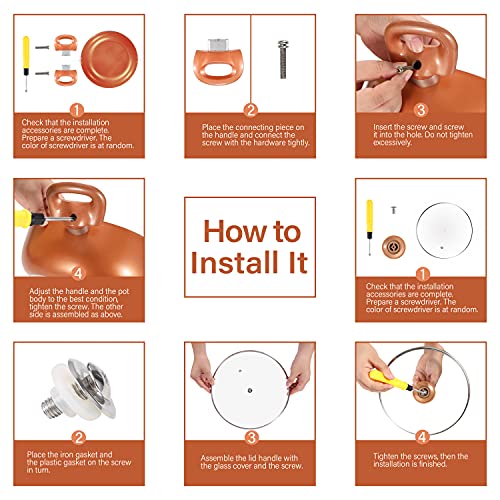 1

Check that the installation accessories are complete. Prepare a screwdriver. The color of screwdriver is at random.

2

Place the connecting piece on the handle and connect the screw with the hardware tightly.

3

Insert the screw and screw it into the hole. Do not tighten excessively.

4

Adjust the handle and the pot body to the best condition, tighten the screw. The other side is assembled as above.

How to Install It

1

Check that the installation accessories are complete. Prepare a screwdriver. The color of screwdriver is at random.

2

Place the iron gasket and the plastic gasket on the screw in turn.

3

Assemble the lid handle with the glass cover and the screw.

4

Tighten the screws, then the installation is finished.