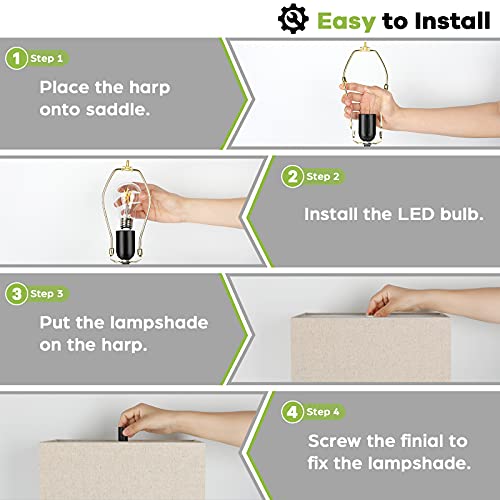 Easy to Install

1 Step 1

Place the harp onto saddle.

2 Step 2

Install the LED bulb.

3 Step 3

Put the lampshade on the harp.

4 Step 4

Screw the finial to fix the lampshade.