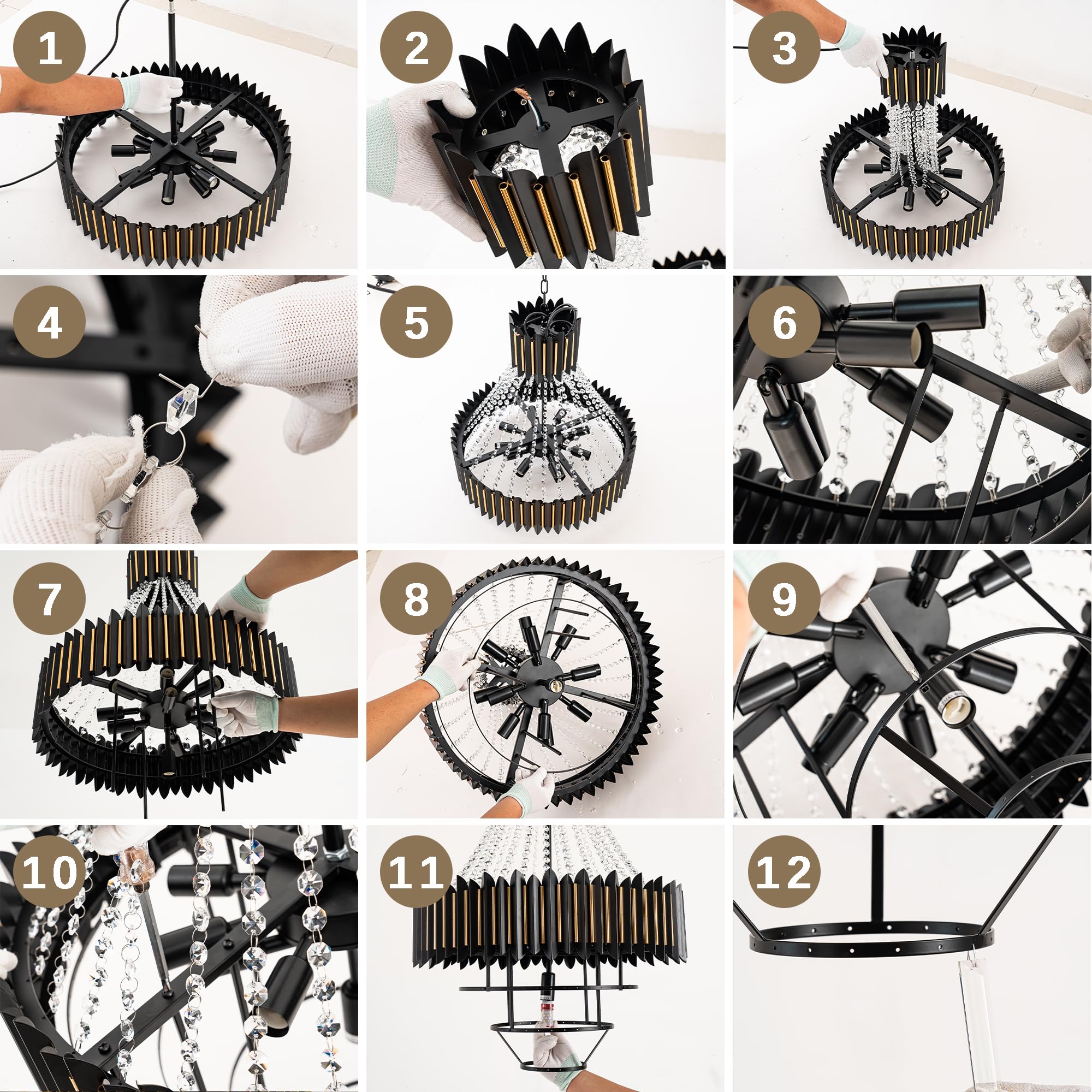 1

2

3

4

5

6

7

8

9

10

11

12