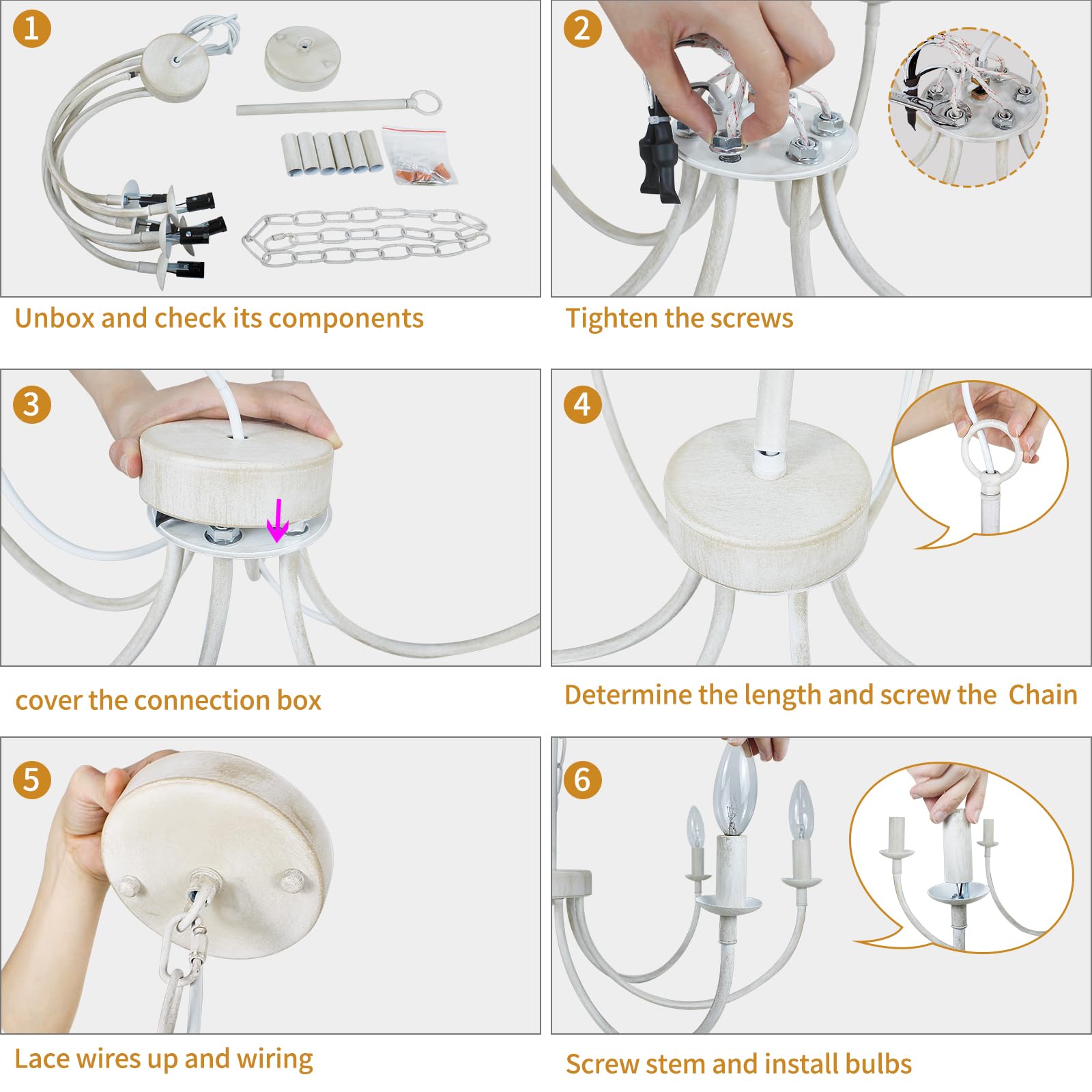 1
Unbox and check its components

2
Tighten the screws

3
cover the connection box

4
Determine the length and screw the Chain

5
Lace wires up and wiring

6
Screw stem and install bulbs