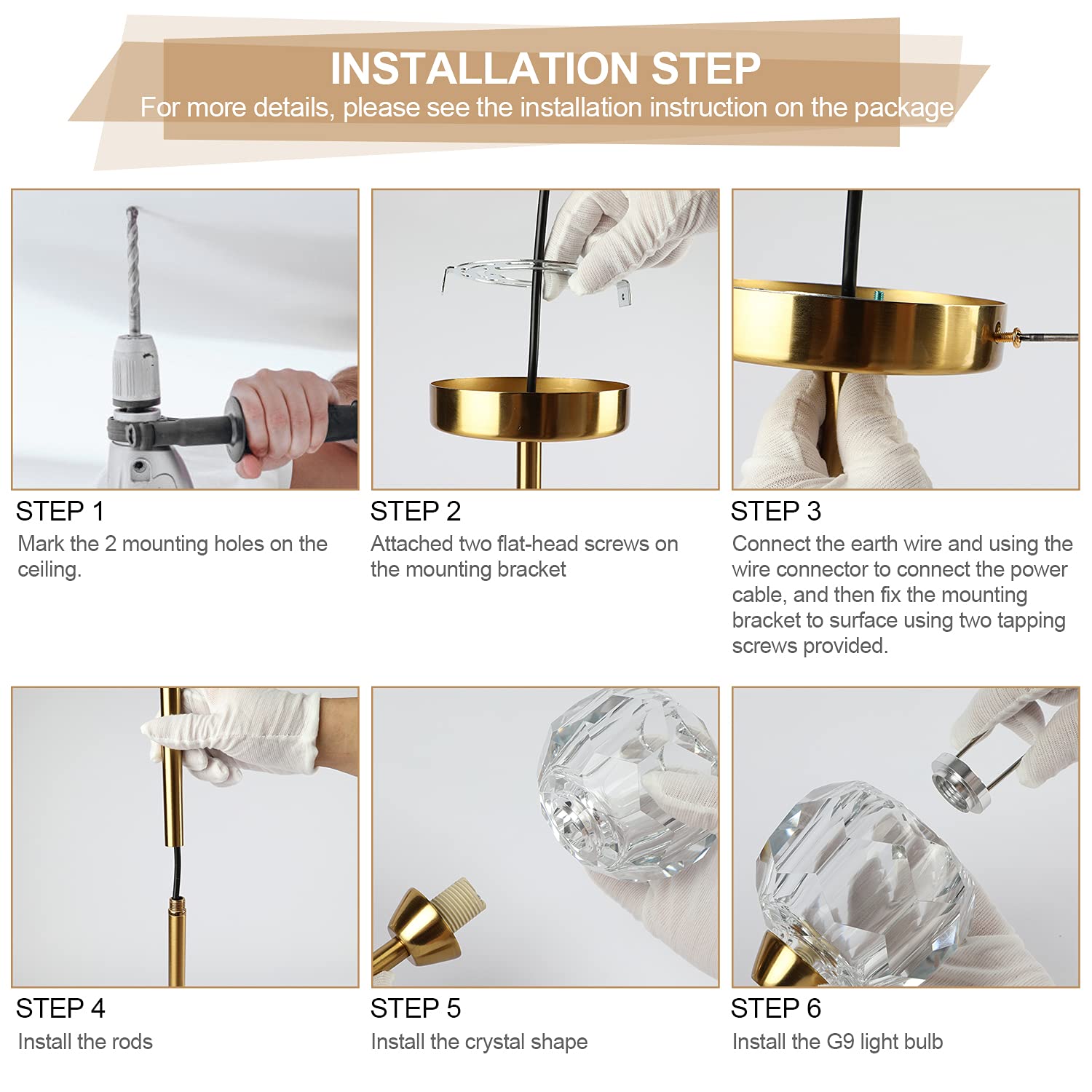 INSTALLATION STEP
For more details, please see the installation instruction on the package

STEP 1
Mark the 2 mounting holes on the ceiling.

STEP 2
Attached two flat-head screws on the mounting bracket

STEP 3
Connect the earth wire and using the wire connector to connect the power cable, and then fix the mounting bracket to surface using two tapping screws provided.

STEP 4
Install the rods

STEP 5
Install the crystal shape

STEP 6
Install the G9 light bulb