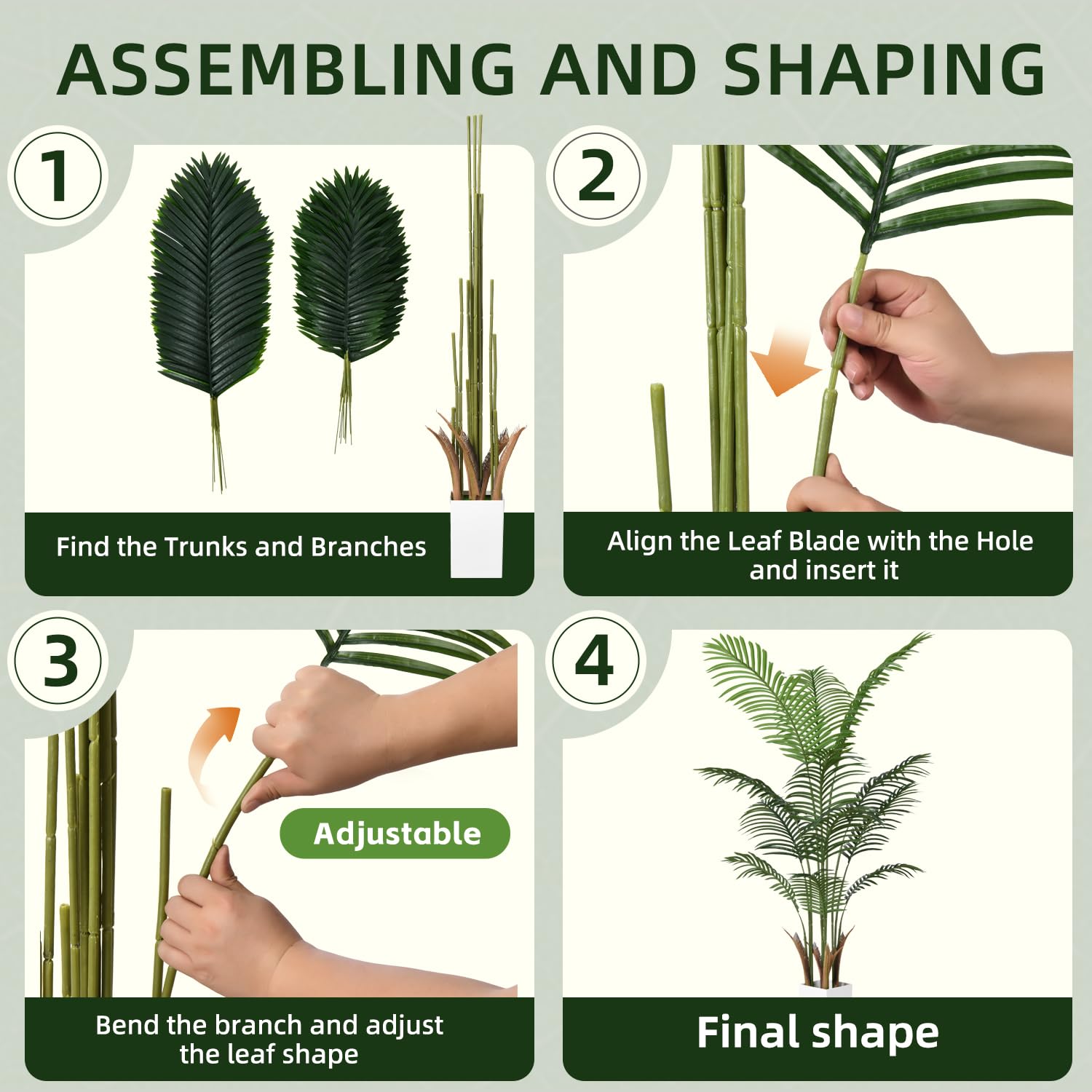 ASSEMBLING AND SHAPING

1

Find the Trunks and Branches

2

Align the Leaf Blade with the Hole and insert it

3

Adjustable

Bend the branch and adjust the leaf shape

4

Final shape