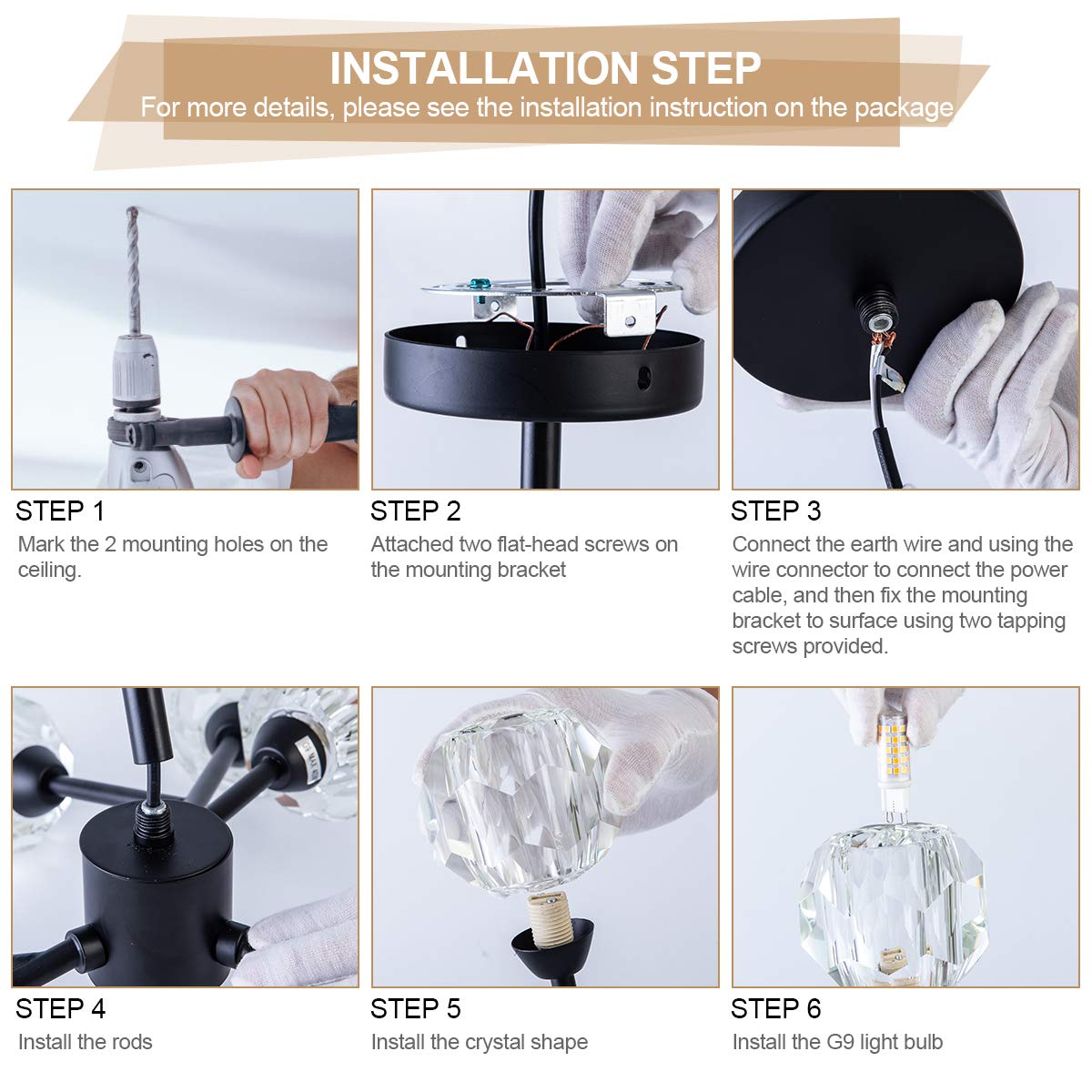 INSTALLATION STEP
For more details, please see the installation instruction on the package

STEP 1
Mark the 2 mounting holes on the ceiling.

STEP 2
Attached two flat-head screws on the mounting bracket

STEP 3
Connect the earth wire and using the wire connector to connect the power cable, and then fix the mounting bracket to surface using two tapping screws provided.

STEP 4
Install the rods

STEP 5
Install the crystal shape

STEP 6
Install the G9 light bulb