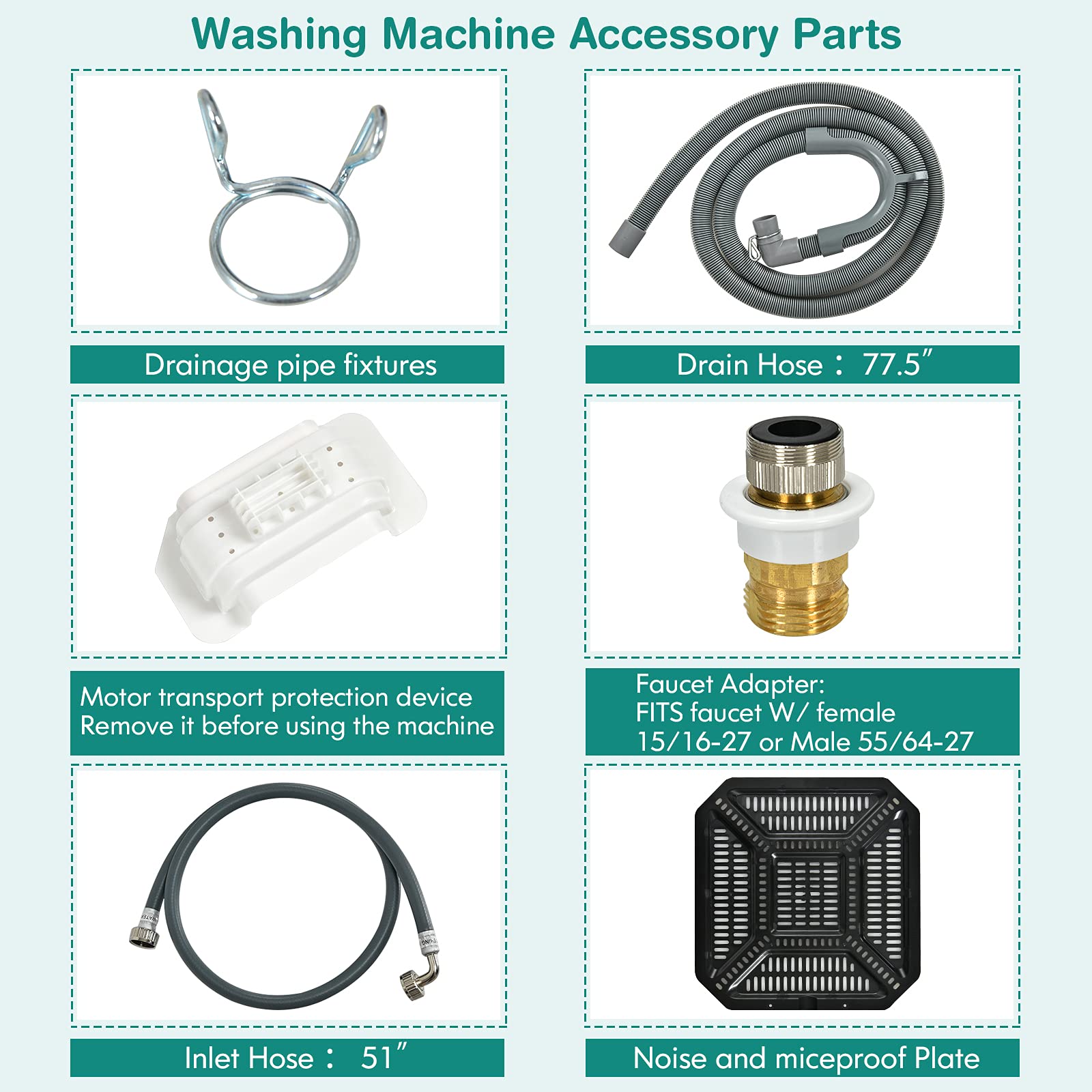 Washing Machine Accessory Parts

Drainage pipe fixtures

Drain Hose： 77.5″

Motor transport protection device
Remove it before using the machine

Faucet Adapter:
FITS faucet W/ female
15/16-27 or Male 55/64-27

Inlet Hose： 51″

Noise and miceproof Plate