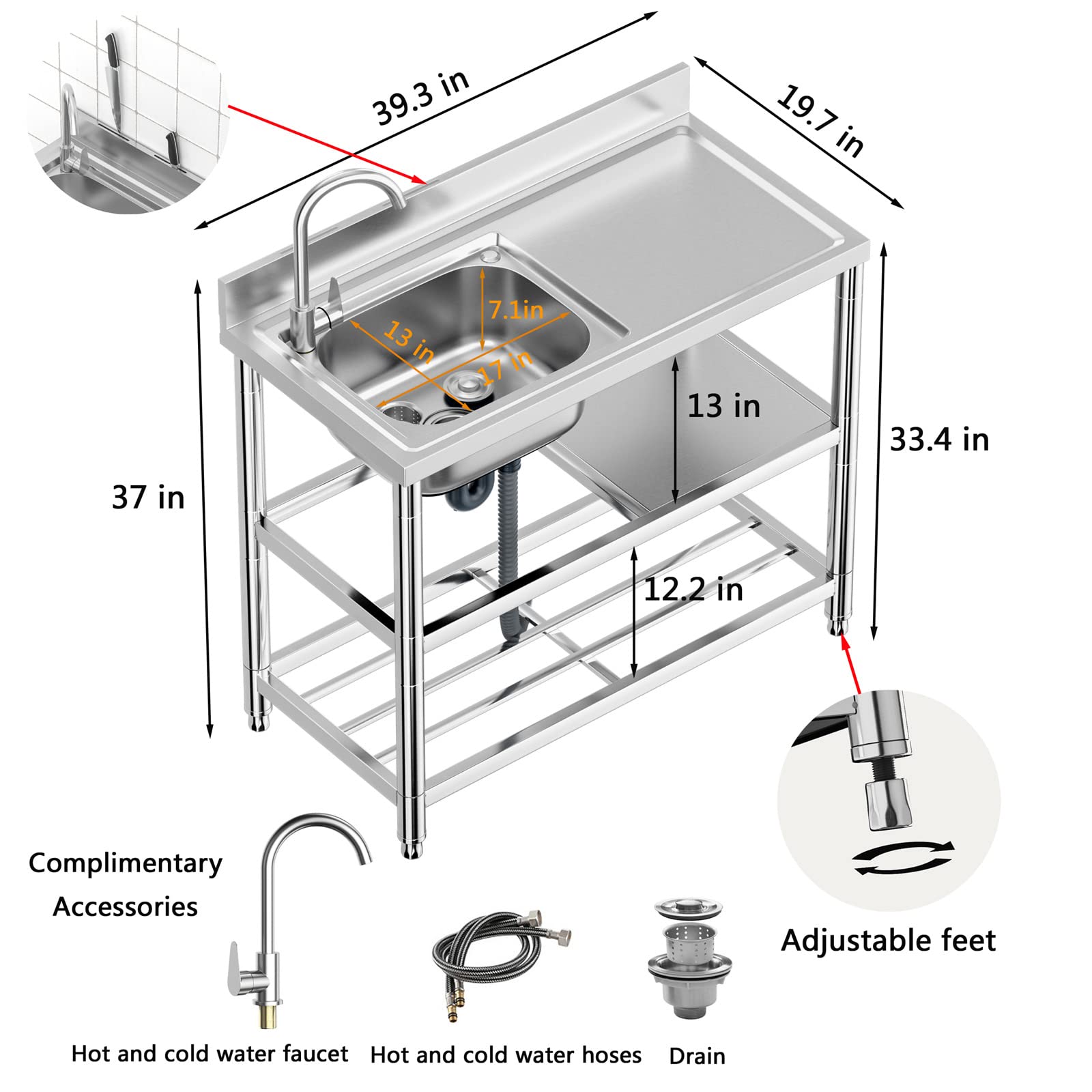 39.3 in

19.7 in

7.1in

13 in

17 in

13 in

33.4 in

37 in

12.2 in

Complimentary Accessories

Adjustable feet

Hot and cold water faucet

Hot and cold water hoses

Drain