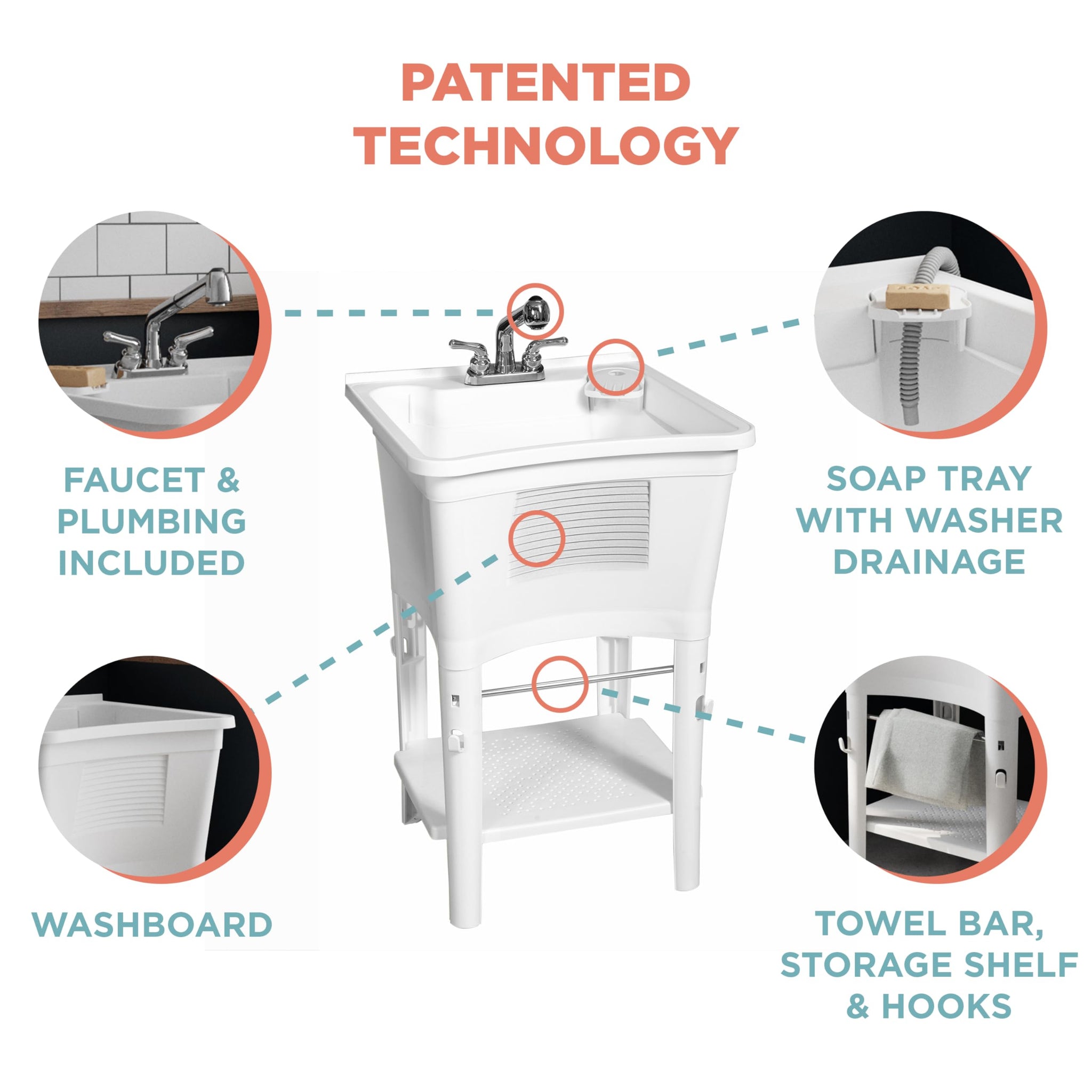 PATENTED TECHNOLOGY

FAUCET & PLUMBING INCLUDED

SOAP TRAY WITH WASHER DRAINAGE

WASHBOARD

TOWEL BAR, STORAGE SHELF & HOOKS