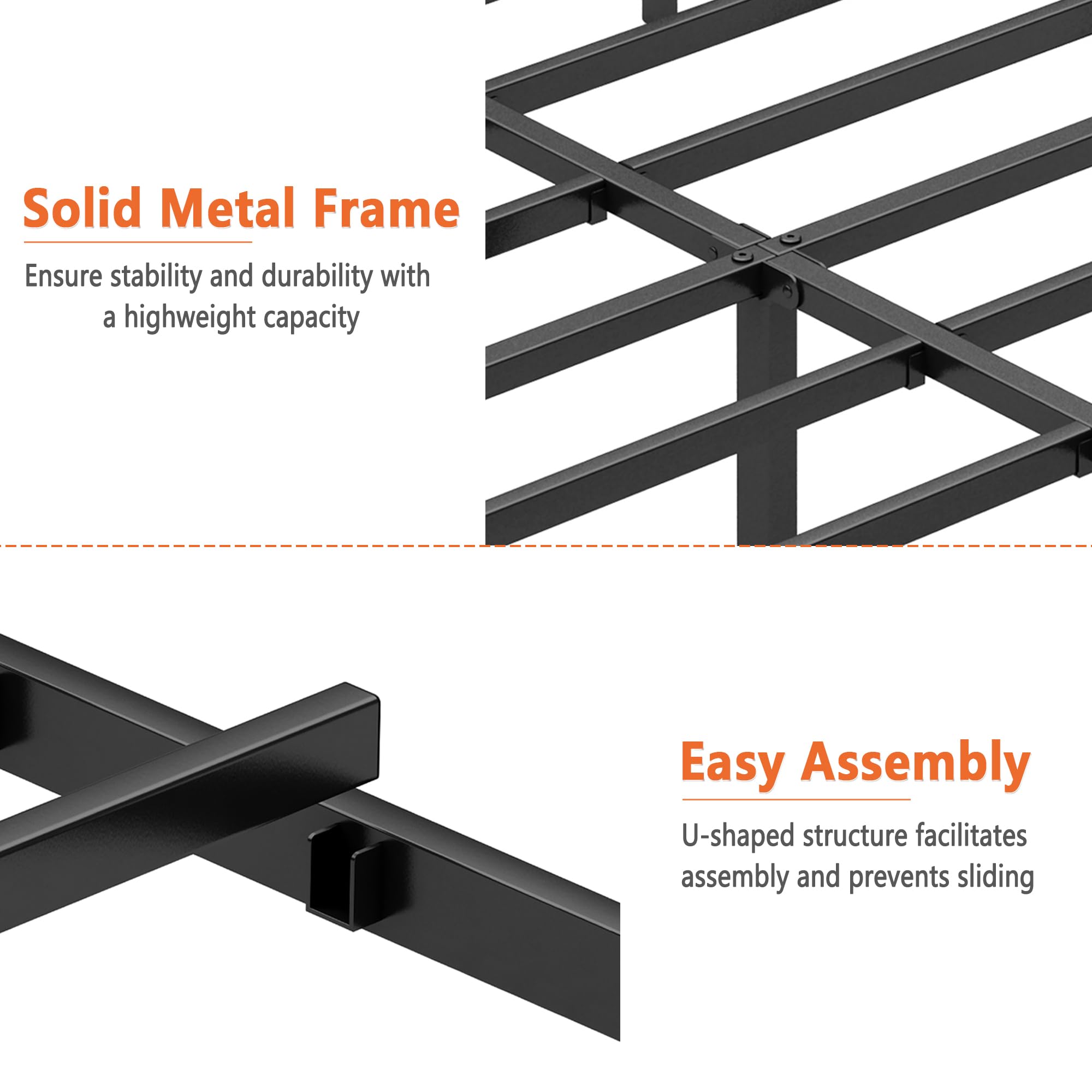 Solid Metal Frame

Ensure stability and durability with a highweight capacity

Easy Assembly

U-shaped structure facilitates assembly and prevents sliding