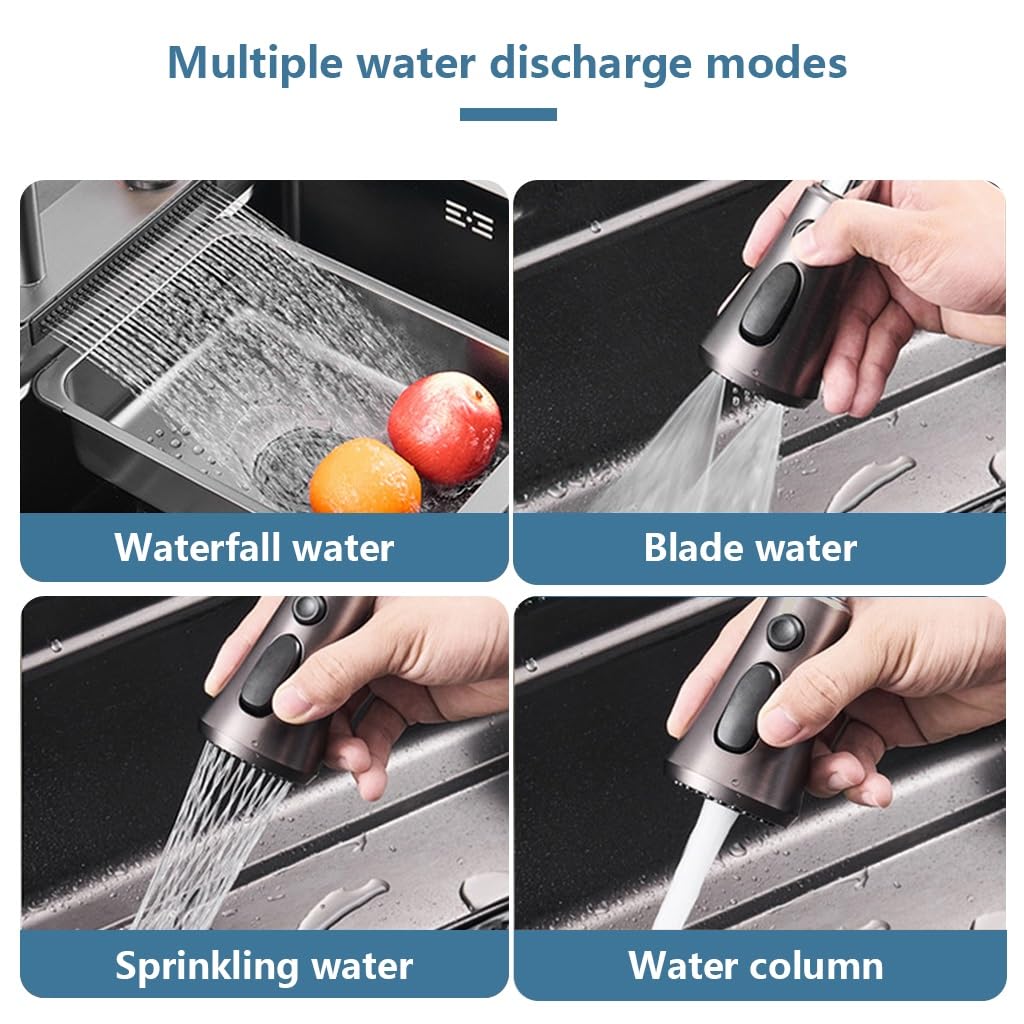 Multiple water discharge modes

Waterfall water

Blade water

Sprinkling water

Water column