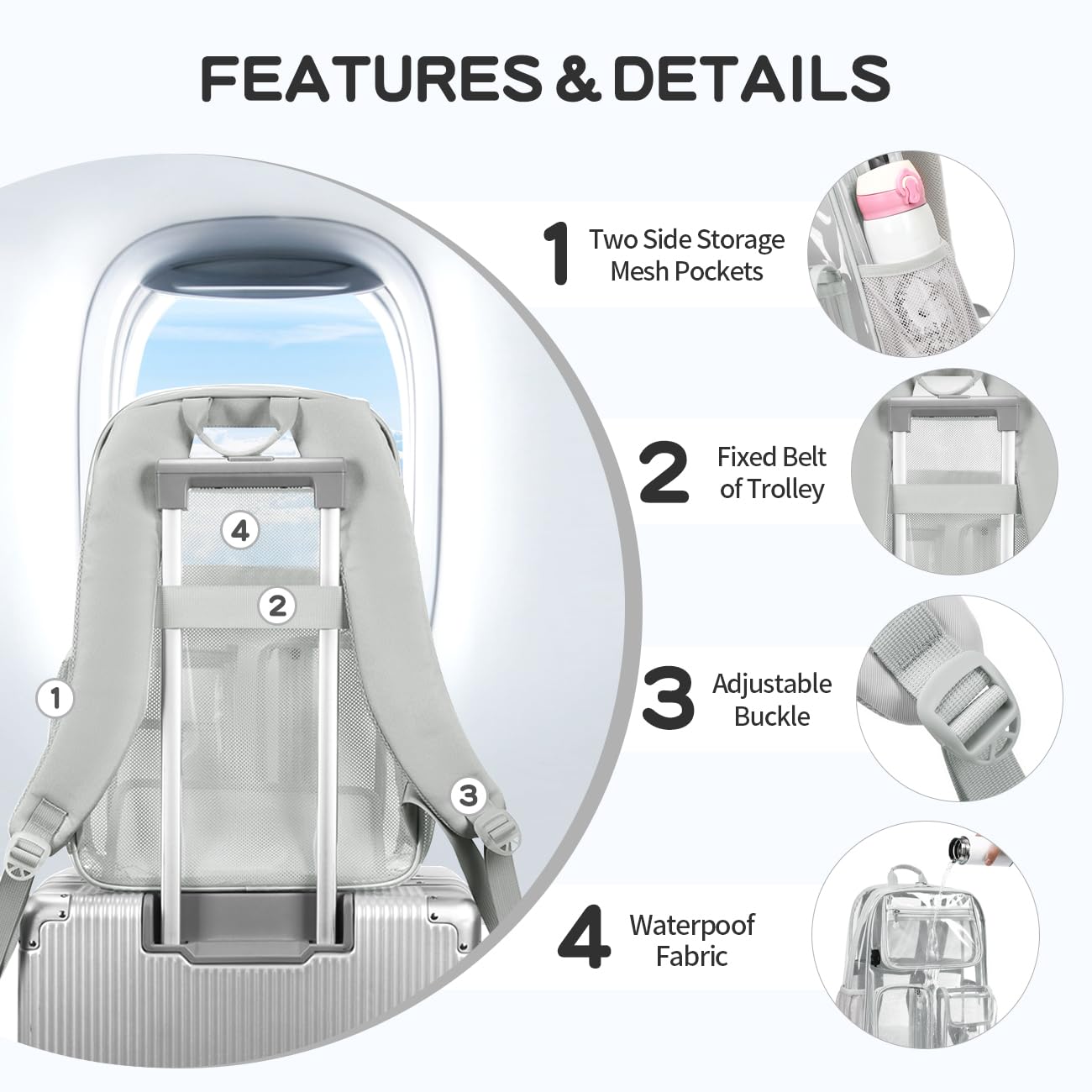 FEATURES & DETAILS

4

2

1

3

1 Two Side Storage Mesh Pockets

2 Fixed Belt of Trolley

3 Adjustable Buckle

4 Waterpoof Fabric