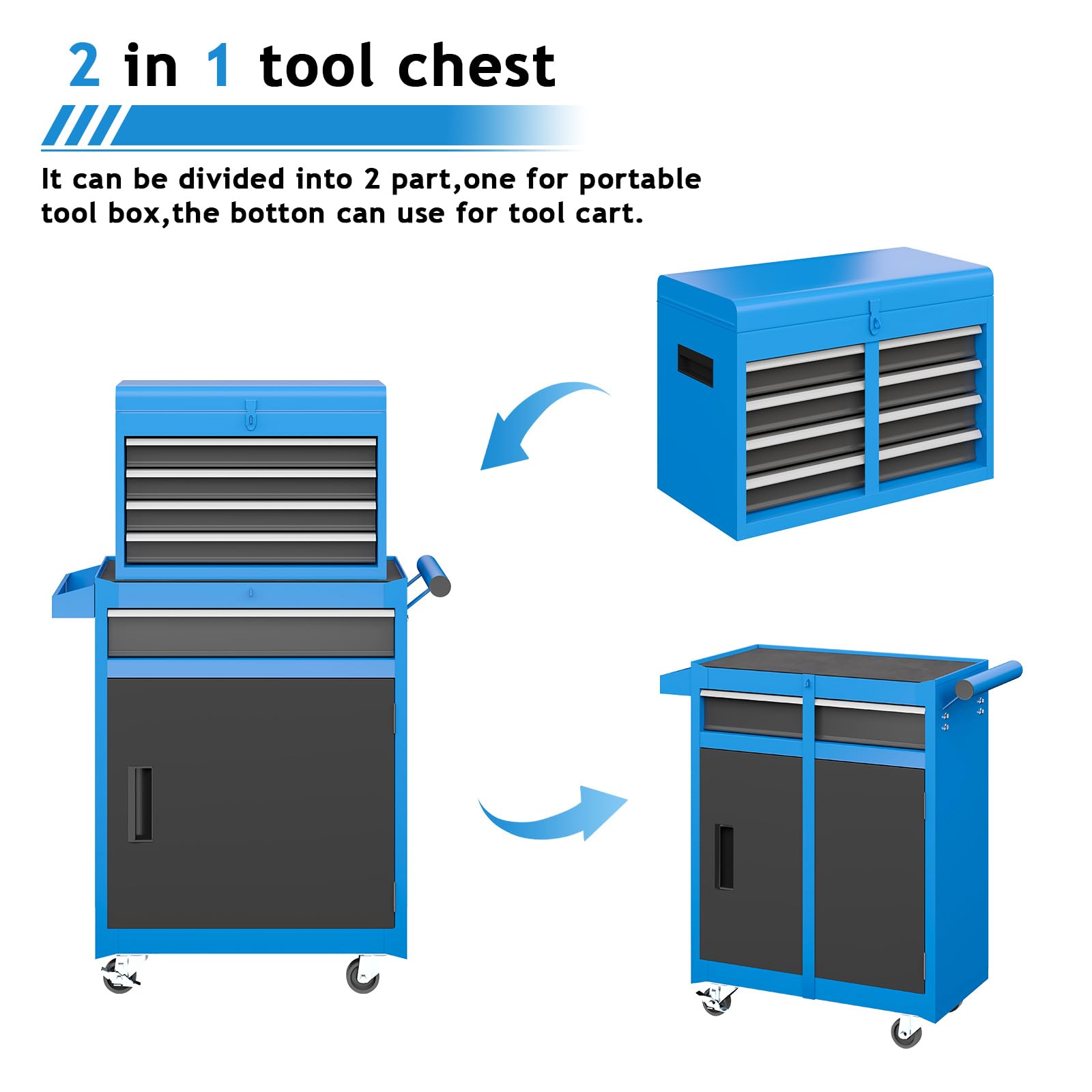 2 in 1 tool chest

It can be divided into 2 part,one for portable tool box,the botton can use for tool cart.